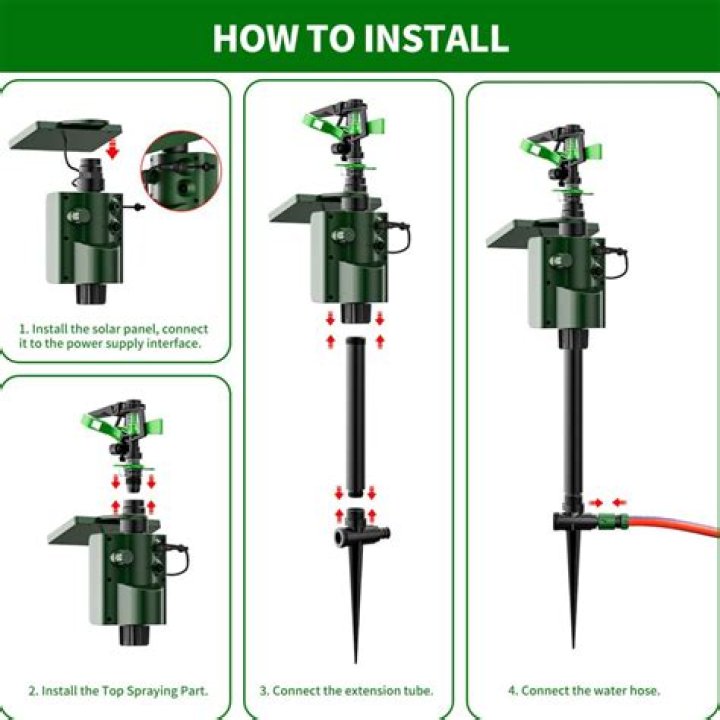 HOW TO INSTALL

1. Install the solar panel, connect it to the power supply interface.

2. Install the Top Spraying Part.

3. Connect the extension tube.

4. Connect the water hose.