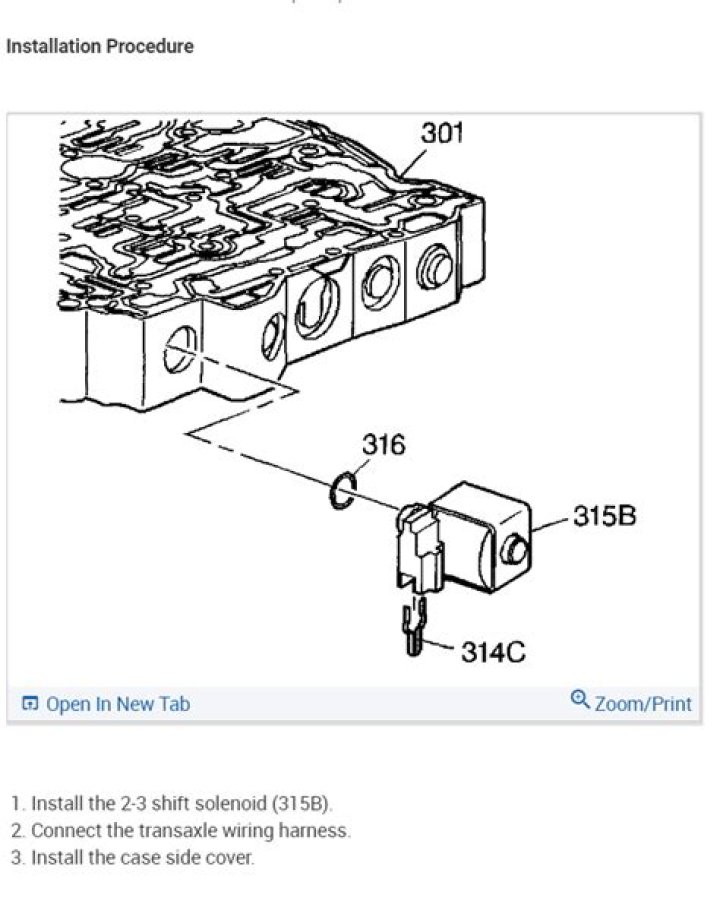 Installation Procedure

301

316

315B

314C

Open In New Tab

Zoom/Print

1. Install the 2-3 shift solenoid (315B).
2. Connect the transaxle wiring harness.
3. Install the case side cover.