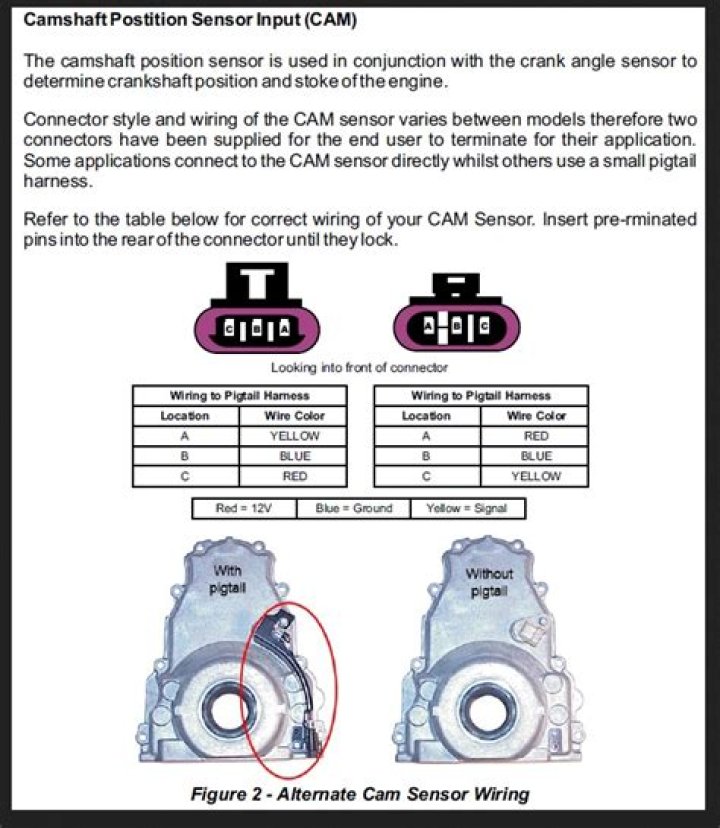 Camshaft Postition Sensor Input (CAM)

The camshaft position sensor is used in conjunction with the crank angle sensor to determine crankshaft position and stoke of the engine.

Connector style and wiring of the CAM sensor varies between models therefore two connectors have been supplied for the end user to terminate for their application. Some applications connect to the CAM sensor directly whilst others use a small pigtail harness.

Refer to the table below for correct wiring of your CAM Sensor. Insert pre-rminated pins into the rear of the connector until they lock.

C B A

A B C

Looking into front of connector

| Wiring to Pigtail Harness | |
|---|---|
| Location | Wire Color |
| A | YELLOW |
| B | BLUE |
| C | RED |

| Wiring to Pigtail Harness | |
|---|---|
| Location | Wire Color |
| A | RED |
| B | BLUE |
| C | YELLOW |

| Red = 12V | Blue = Ground | Yellow = Signal |
|---|---|---|

With pigtail

Without pigtail

Figure 2 - Alternate Cam Sensor Wiring